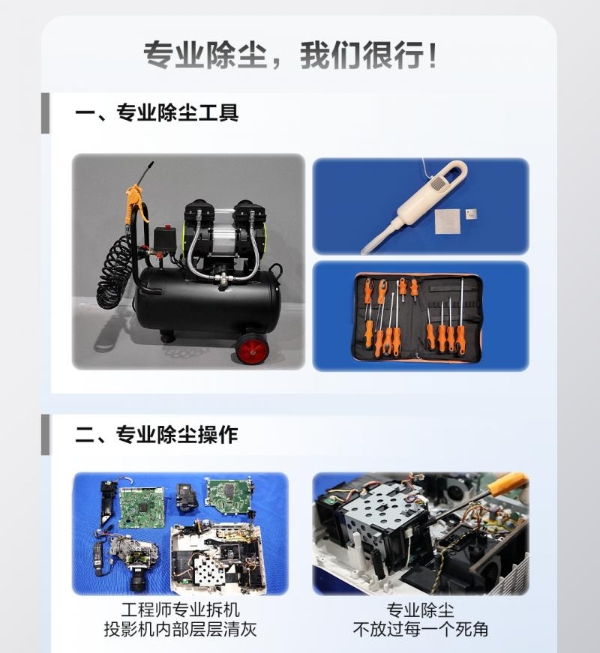 专业除尘，我们很行！

一、专业除尘工具

二、专业除尘操作

工程师专业拆机
投影机内部层层清灰

专业除尘
不放过每一个死角