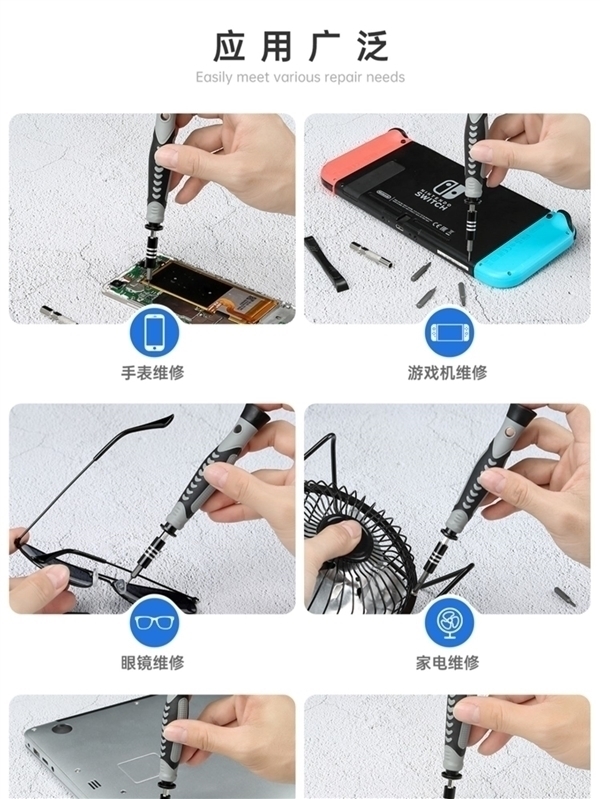 应用广泛

Easily meet various repair needs

NINTENDO SWITCH

手表维修

游戏机维修

眼镜维修

家电维修